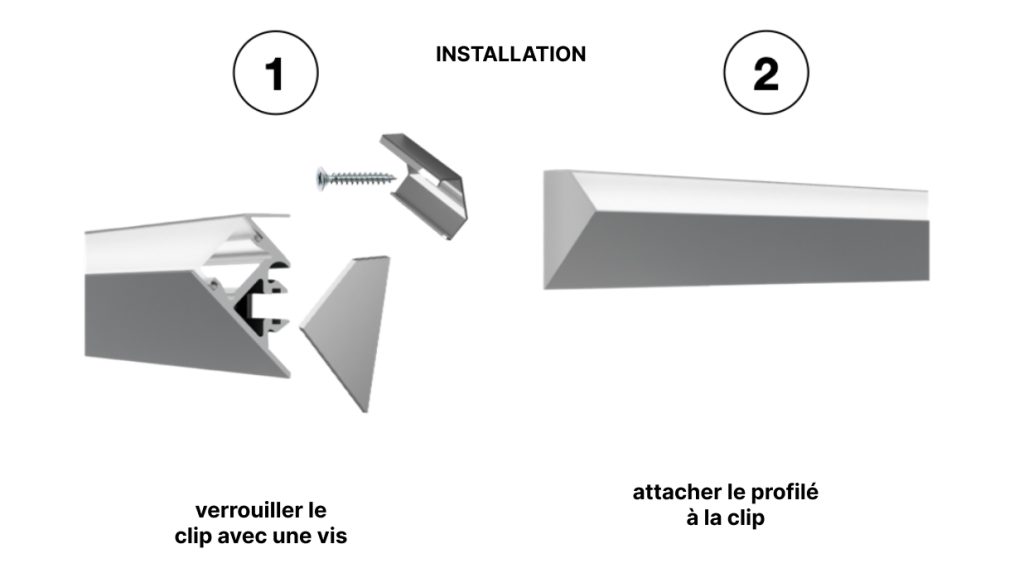 INSTALLATION

1

2

verrouiller le clip avec une vis

attacher le profilé à la clip