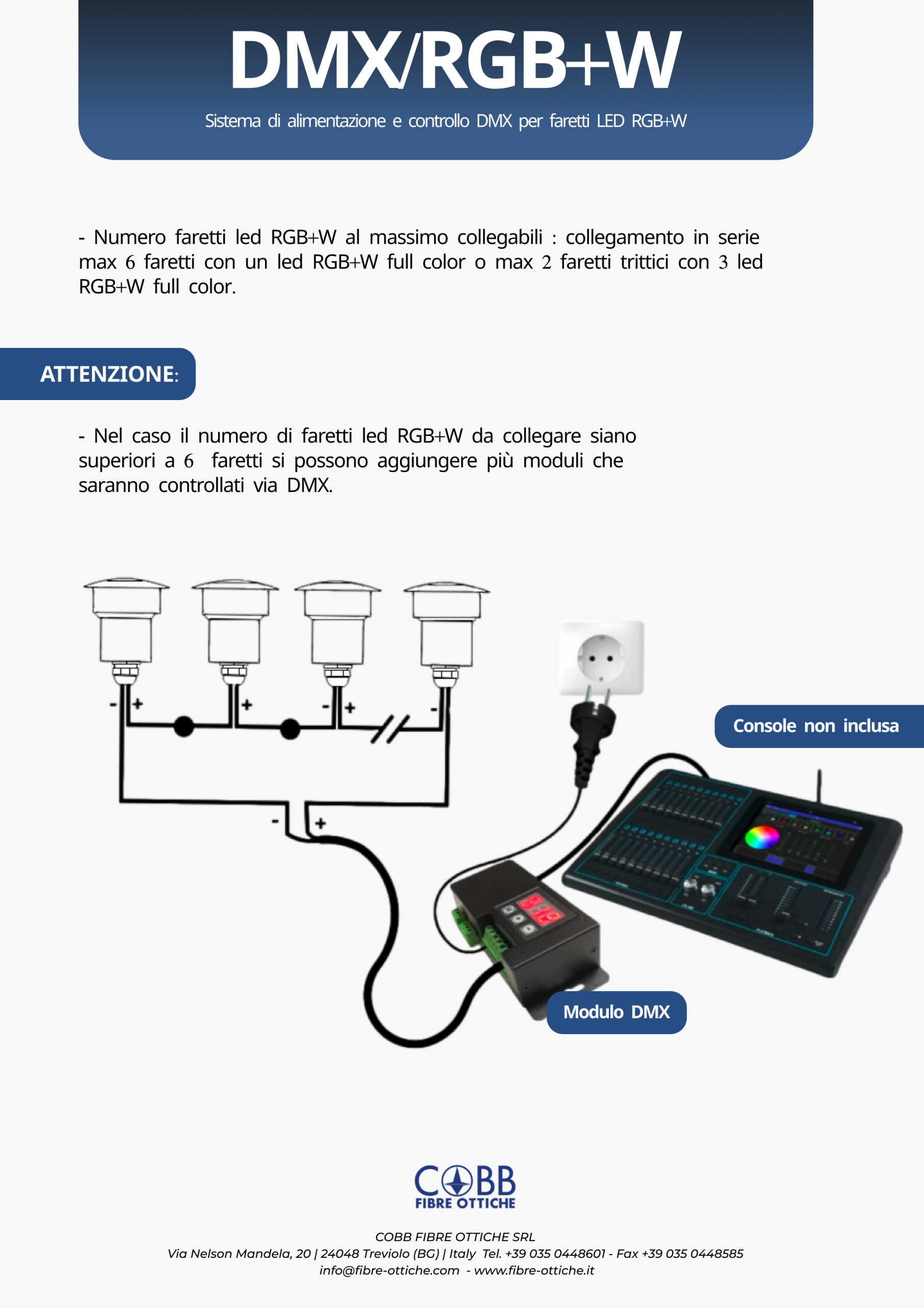 DMX/RGB+W

Sistema di alimentazione e controllo DMX per faretti LED RGB+W

- Numero faretti led RGB+W al massimo collegabili : collegamento in serie max 6 faretti con un led RGB+W full color o max 2 faretti trittici con 3 led RGB+W full color.

ATTENZIONE:

- Nel caso il numero di faretti led RGB+W da collegare siano superiori a 6 faretti si possono aggiungere più moduli che saranno controllati via DMX.

- +
+
- +
-
- +

Console non inclusa

Modulo DMX

COBB
FIBRE OTTICHE

COBB FIBRE OTTICHE SRL
Via Nelson Mandela, 20 | 24048 Treviolo (BG) | Italy Tel. +39 035 0448601 - Fax +39 035 0448585
info@fibre-ottiche.com - www.fibre-ottiche.it